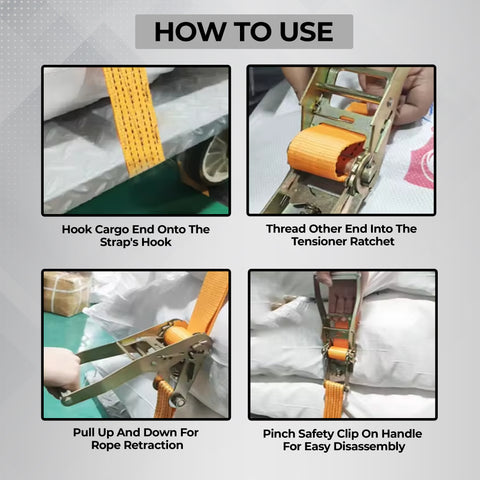 HOW TO USE

Hook Cargo End Onto The Strap's Hook

Thread Other End Into The Tensioner Ratchet

Pull Up And Down For Rope Retraction

Pinch Safety Clip On Handle For Easy Disassembly