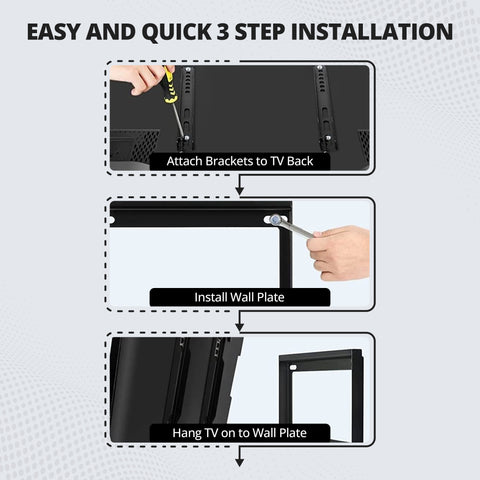 EASY AND QUICK 3 STEP INSTALLATION

Attach Brackets to TV Back

Install Wall Plate

Hang TV on to Wall Plate