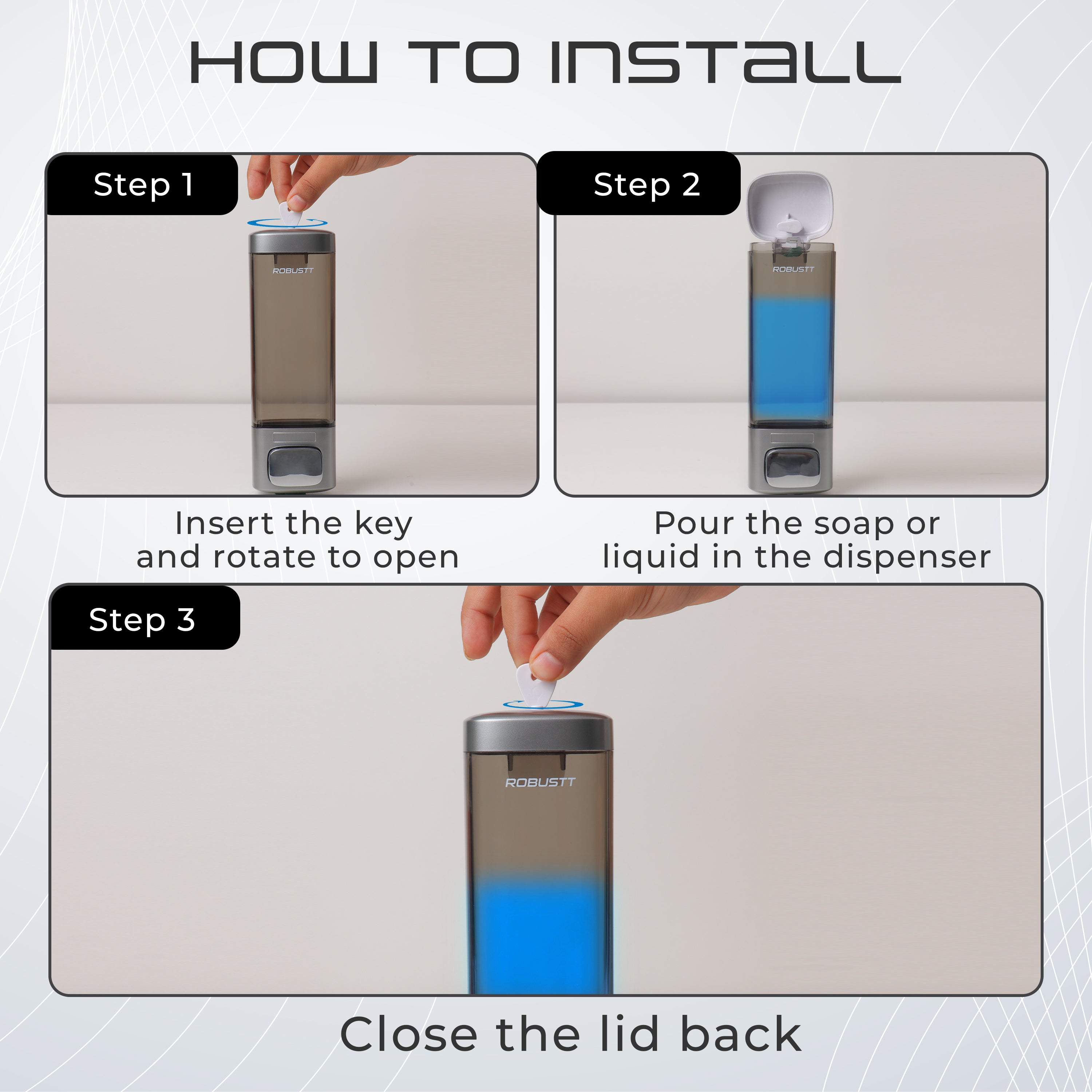 HOW TO INSTALL

Step 1

ROBUSTT

Insert the key and rotate to open

Step 2

ROBUSTT

Pour the soap or liquid in the dispenser

Step 3

ROBUSTT

Close the lid back