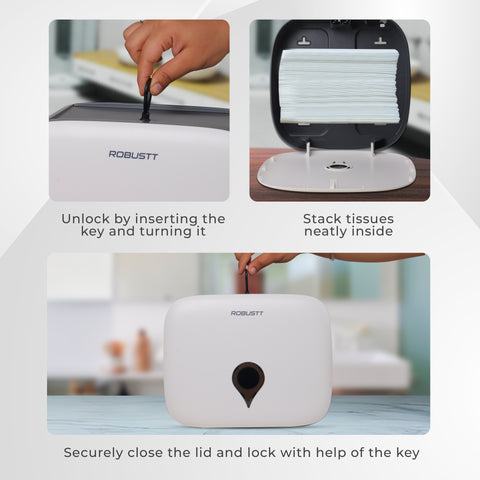 ROBUSTT

Unlock by inserting the key and turning it

Stack tissues neatly inside

ROBUSTT

Securely close the lid and lock with help of the key