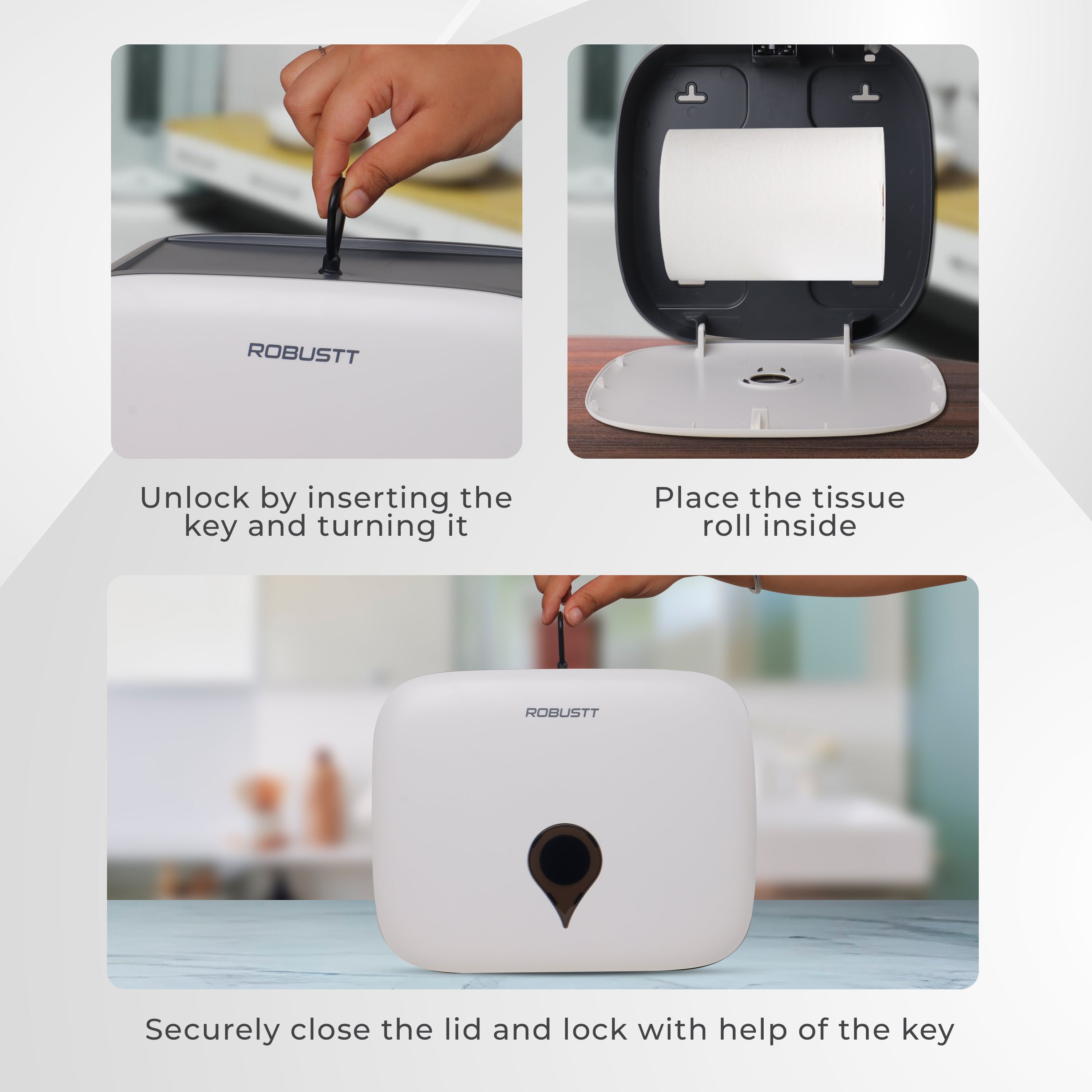 ROBUSTT

Unlock by inserting the key and turning it

Place the tissue roll inside

ROBUSTT

Securely close the lid and lock with help of the key