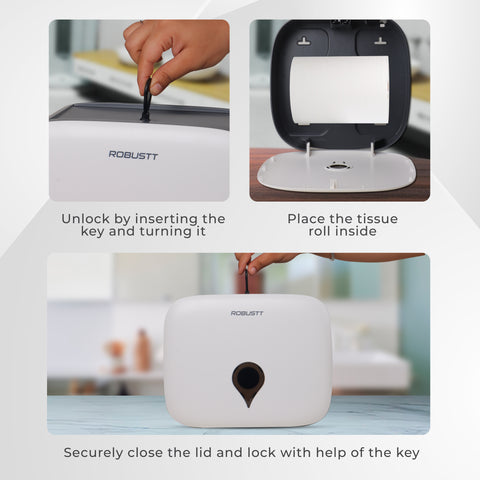 ROBUSTT

Unlock by inserting the key and turning it

Place the tissue roll inside

ROBUSTT

Securely close the lid and lock with help of the key