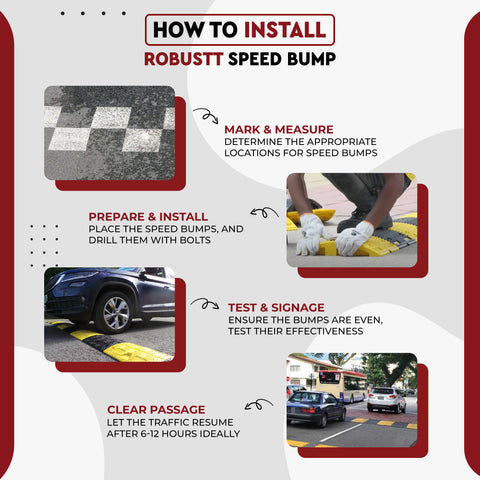 HOW TO INSTALL
ROBUSTT SPEED BUMP

MARK & MEASURE
DETERMINE THE APPROPRIATE LOCATIONS FOR SPEED BUMPS

PREPARE & INSTALL
PLACE THE SPEED BUMPS, AND DRILL THEM WITH BOLTS

TEST & SIGNAGE
ENSURE THE BUMPS ARE EVEN, TEST THEIR EFFECTIVENESS

CLEAR PASSAGE
LET THE TRAFFIC RESUME AFTER 6-12 HOURS IDEALLY