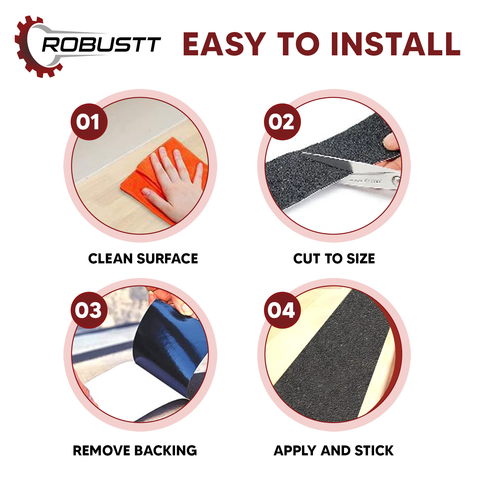 ROBUSTT

EASY TO INSTALL

01

CLEAN SURFACE

02

CUT TO SIZE

03

REMOVE BACKING

04

APPLY AND STICK