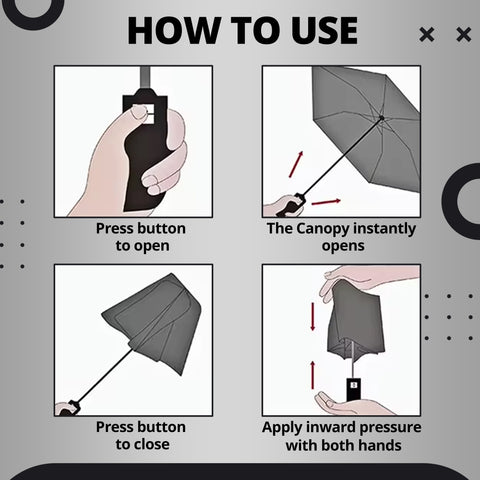 HOW TO USE

Press button to open

The Canopy instantly opens

Press button to close

Apply inward pressure with both hands