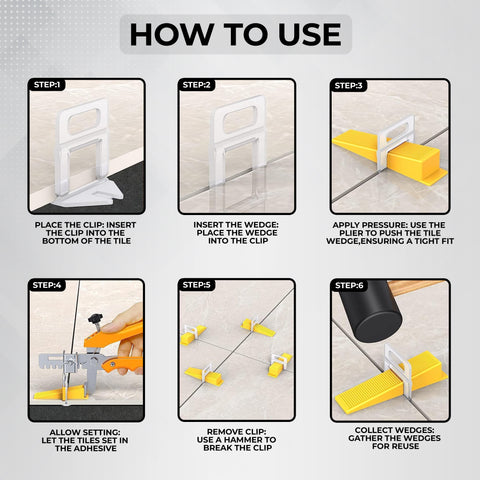 HOW TO USE

STEP:1

PLACE THE CLIP: INSERT THE CLIP INTO THE BOTTOM OF THE TILE

STEP:2

INSERT THE WEDGE: PLACE THE WEDGE INTO THE CLIP

STEP:3

APPLY PRESSURE: USE THE PLIER TO PUSH THE TILE WEDGE,ENSURING A TIGHT FIT

STEP:4

ALLOW SETTING: LET THE TILES SET IN THE ADHESIVE

STEP:5

REMOVE CLIP: USE A HAMMER TO BREAK THE CLIP

STEP:6

COLLECT WEDGES: GATHER THE WEDGES FOR REUSE