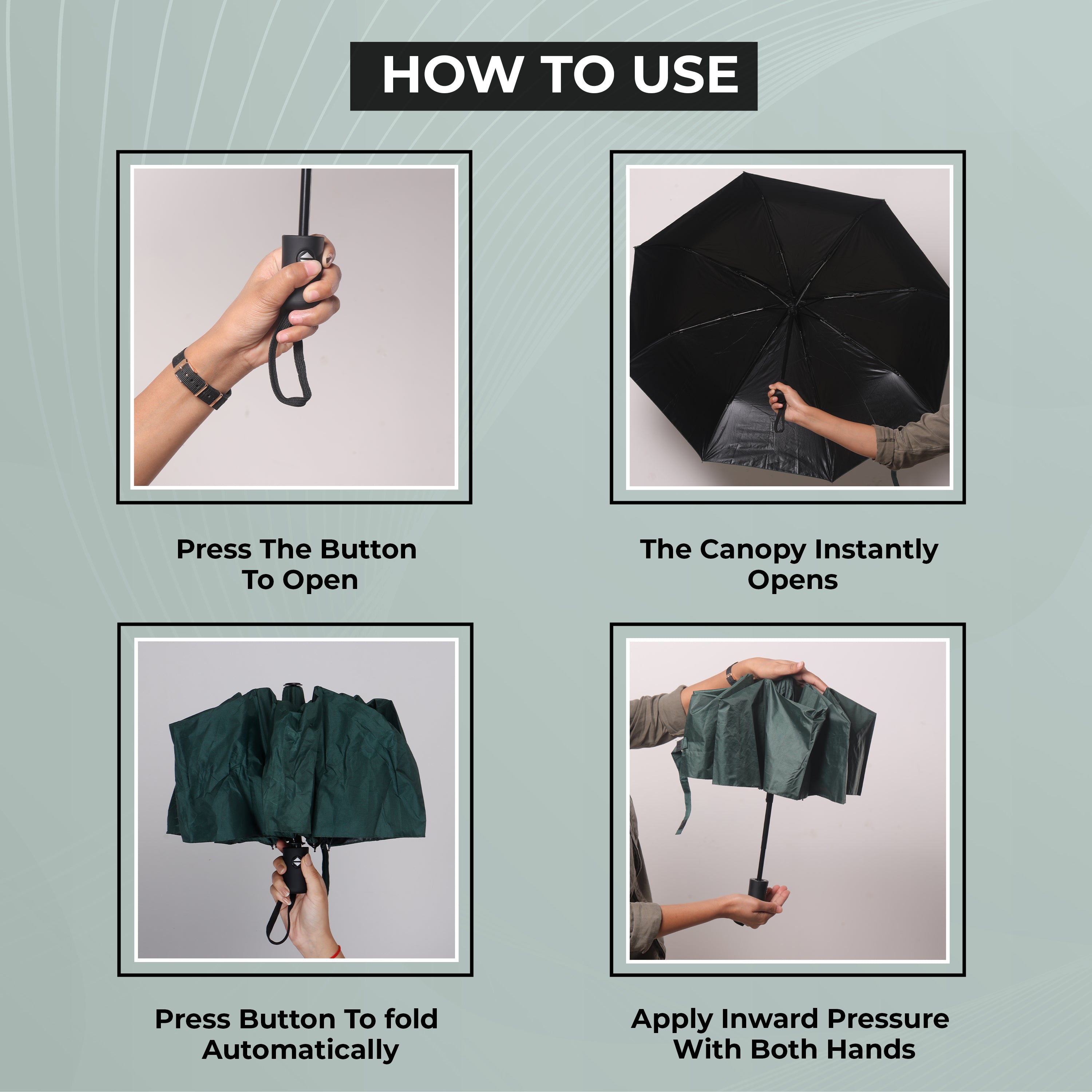 HOW TO USE

Press The Button To Open

The Canopy Instantly Opens

Press Button To fold Automatically

Apply Inward Pressure With Both Hands