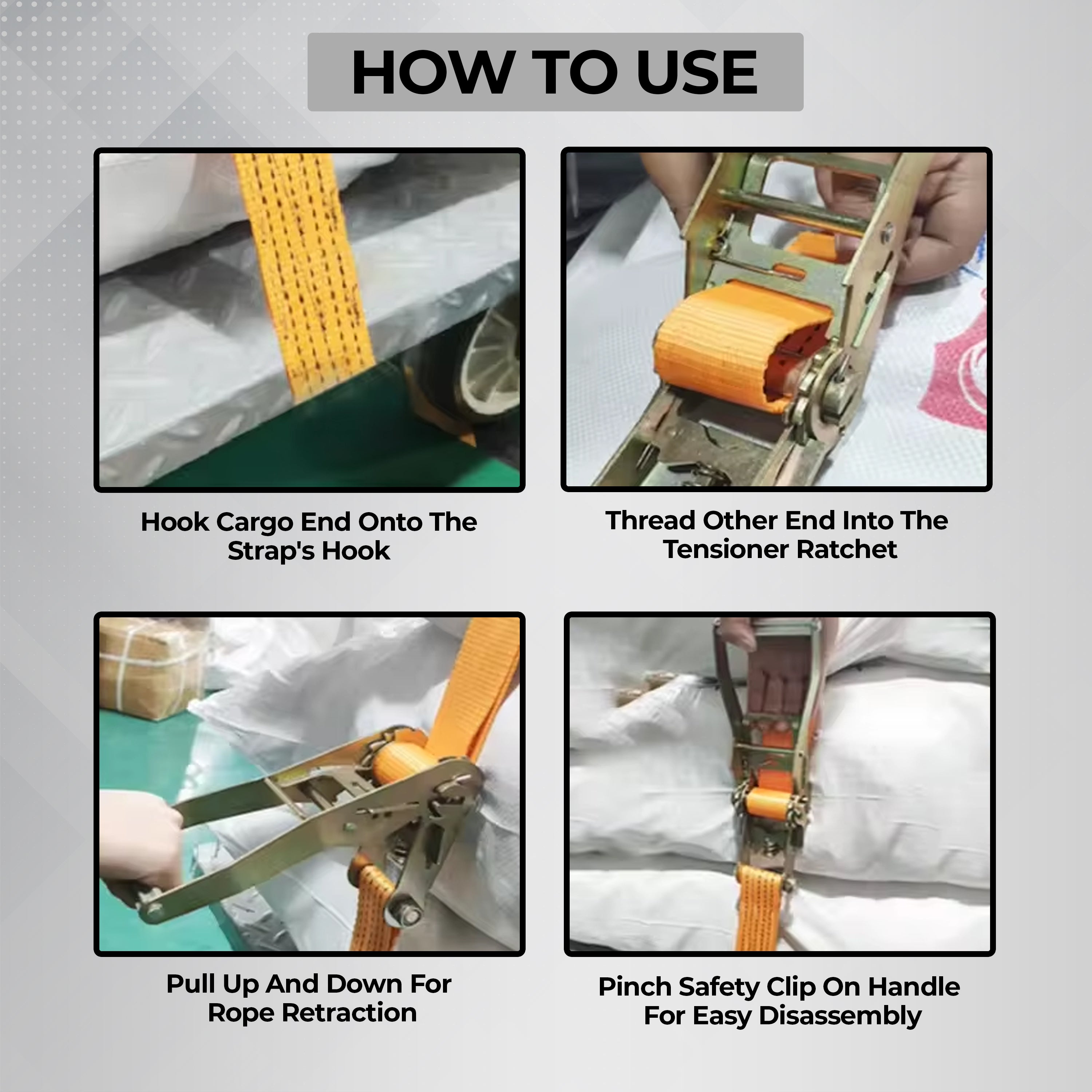 HOW TO USE

Hook Cargo End Onto The Strap's Hook

Thread Other End Into The Tensioner Ratchet

Pull Up And Down For Rope Retraction

Pinch Safety Clip On Handle For Easy Disassembly