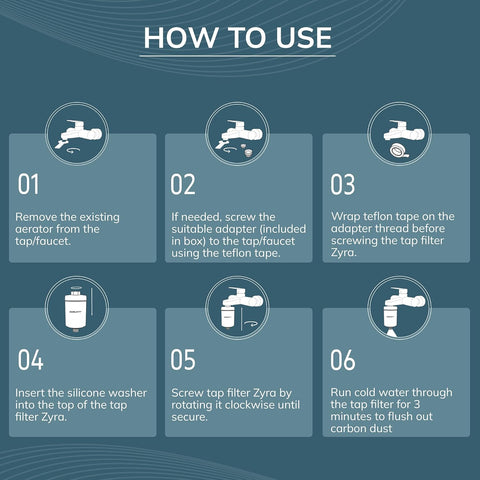 HOW TO USE

01

Remove the existing aerator from the tap/faucet.

02

If needed, screw the suitable adapter (included in box) to the tap/faucet using the teflon tape.

03

Wrap teflon tape on the adapter thread before screwing the tap filter Zyra.

04

Insert the silicone washer into the top of the tap filter Zyra.

05

Screw tap filter Zyra by rotating it clockwise until secure.

06

Run cold water through the tap filter for 3 minutes to flush out carbon dust