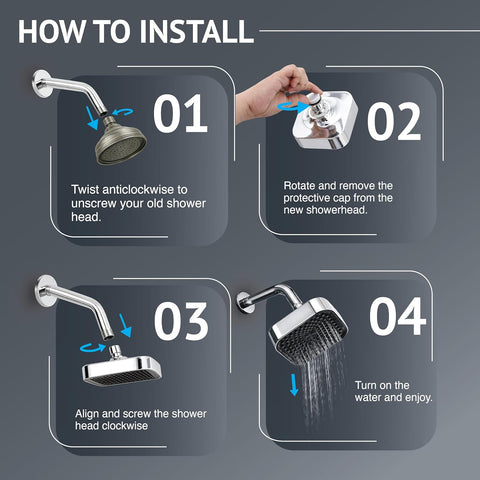 HOW TO INSTALL

01

Twist anticlockwise to unscrew your old shower head.

02

Rotate and remove the protective cap from the new showerhead.

03

Align and screw the shower head clockwise

04

Turn on the water and enjoy.