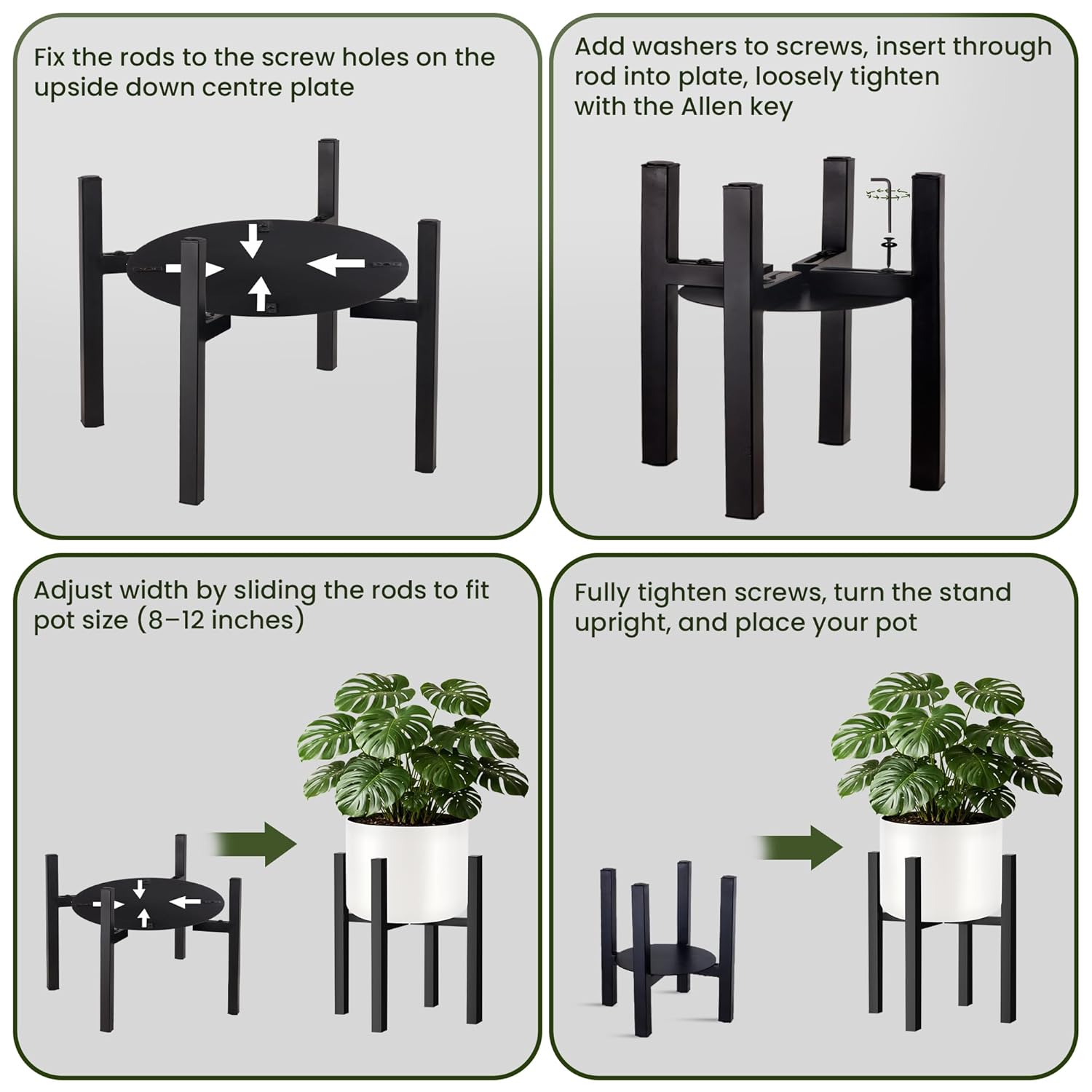 Fix the rods to the screw holes on the upside down centre plate

Add washers to screws, insert through rod into plate, loosely tighten with the Allen key

Adjust width by sliding the rods to fit pot size (8–12 inches)

Fully tighten screws, turn the stand upright, and place your pot