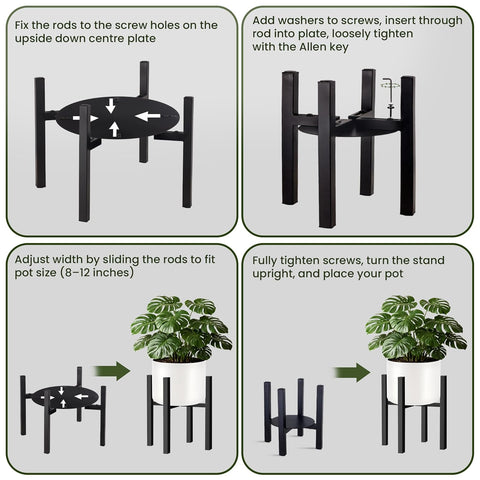 Fix the rods to the screw holes on the upside down centre plate

Add washers to screws, insert through rod into plate, loosely tighten with the Allen key

Adjust width by sliding the rods to fit pot size (8–12 inches)

Fully tighten screws, turn the stand upright, and place your pot