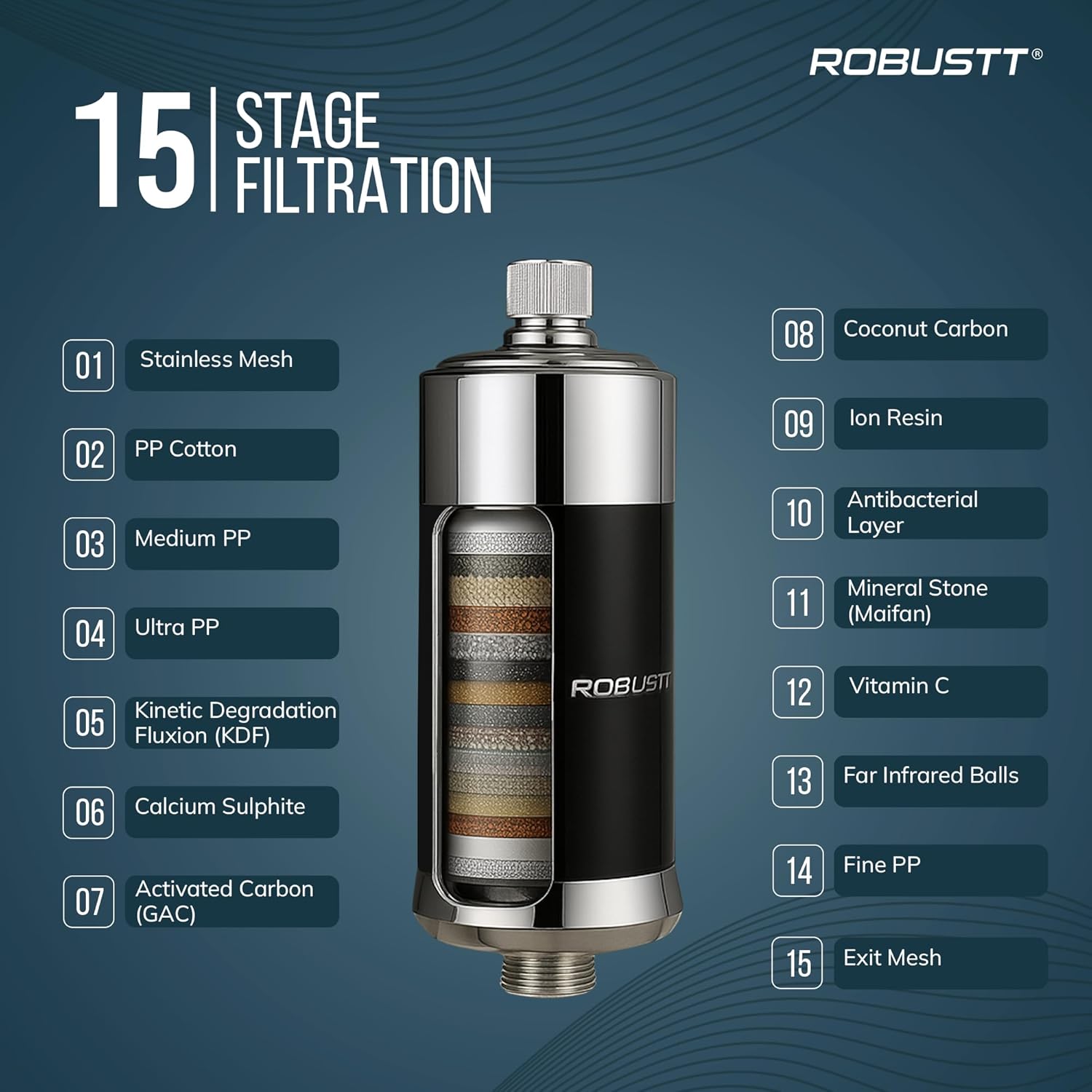 ROBUSTT®

15 | STAGE FILTRATION

01 Stainless Mesh

02 PP Cotton

03 Medium PP

04 Ultra PP

05 Kinetic Degradation Fluxion (KDF)

06 Calcium Sulphite

07 Activated Carbon (GAC)

ROBUSTT

08 Coconut Carbon

09 Ion Resin

10 Antibacterial Layer

11 Mineral Stone (Maifan)

12 Vitamin C

13 Far Infrared Balls

14 Fine PP

15 Exit Mesh