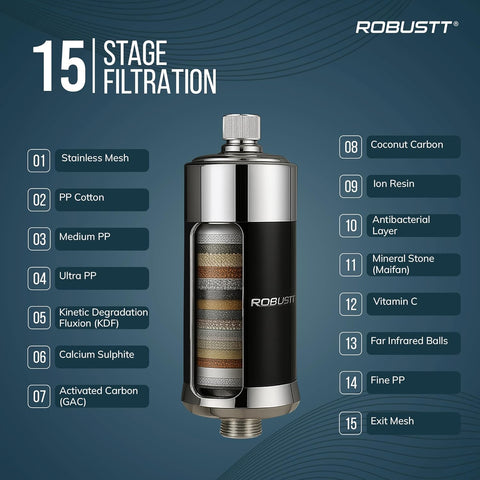 ROBUSTT®

15 | STAGE FILTRATION

01 Stainless Mesh
02 PP Cotton
03 Medium PP
04 Ultra PP
05 Kinetic Degradation Fluxion (KDF)
06 Calcium Sulphite
07 Activated Carbon (GAC)

ROBUSTT

08 Coconut Carbon
09 Ion Resin
10 Antibacterial Layer
11 Mineral Stone (Maifan)
12 Vitamin C
13 Far Infrared Balls
14 Fine PP
15 Exit Mesh