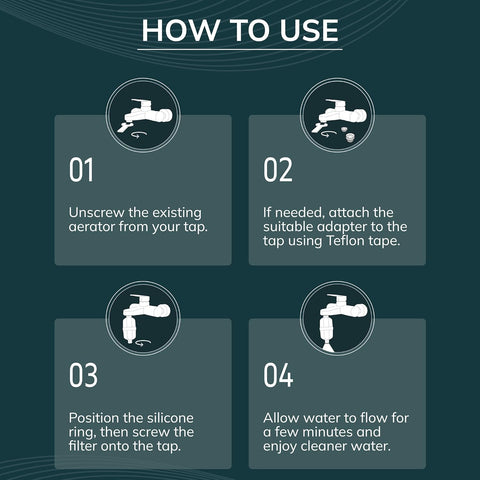 HOW TO USE

01

Unscrew the existing aerator from your tap.

02

If needed, attach the suitable adapter to the tap using Teflon tape.

03

Position the silicone ring, then screw the filter onto the tap.

04

Allow water to flow for a few minutes and enjoy cleaner water.