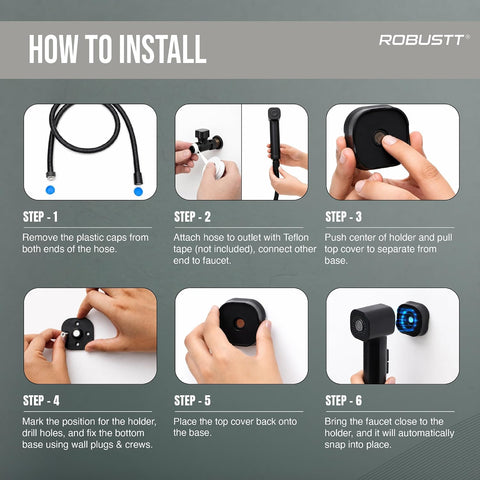 HOW TO INSTALL

ROBUSTT®

STEP - 1

Remove the plastic caps from both ends of the hose.

STEP - 2

Attach hose to outlet with Teflon tape (not included), connect other end to faucet.

STEP - 3

Push center of holder and pull top cover to separate from base.

STEP - 4

Mark the position for the holder, drill holes, and fix the bottom base using wall plugs & crews.

STEP - 5

Place the top cover back onto the base.

STEP - 6

Bring the faucet close to the holder, and it will automatically snap into place.