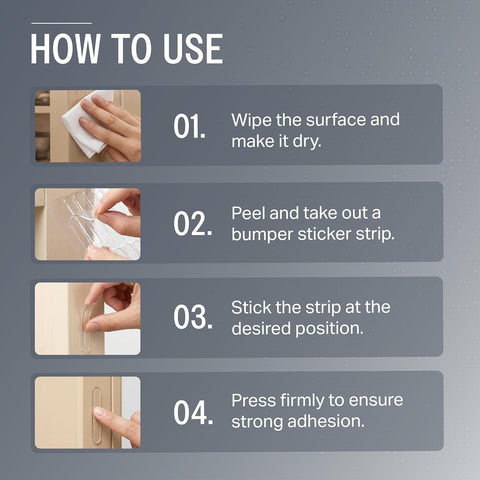 HOW TO USE

01. Wipe the surface and make it dry.

02. Peel and take out a bumper sticker strip.

03. Stick the strip at the desired position.

04. Press firmly to ensure strong adhesion.