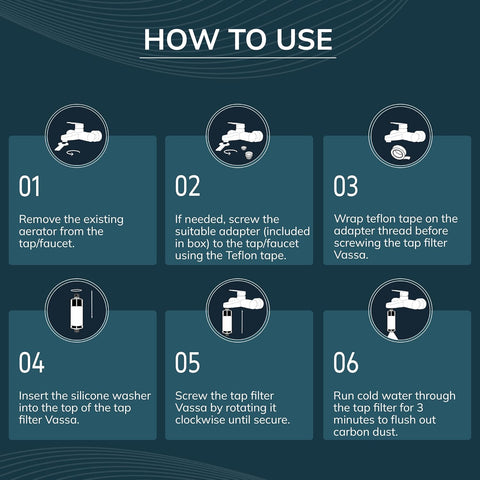 HOW TO USE

01

Remove the existing aerator from the tap/faucet.

02

If needed, screw the suitable adapter (included in box) to the tap/faucet using the Teflon tape.

03

Wrap teflon tape on the adapter thread before screwing the tap filter Vassa.

04

Insert the silicone washer into the top of the tap filter Vassa.

05

Screw the tap filter Vassa by rotating it clockwise until secure.

06

Run cold water through the tap filter for 3 minutes to flush out carbon dust.