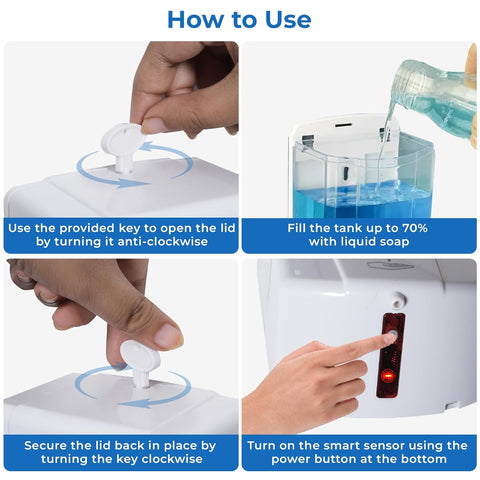 How to Use

Use the provided key to open the lid by turning it anti-clockwise

Fill the tank up to 70% with liquid soap

Secure the lid back in place by turning the key clockwise

Turn on the smart sensor using the power button at the bottom