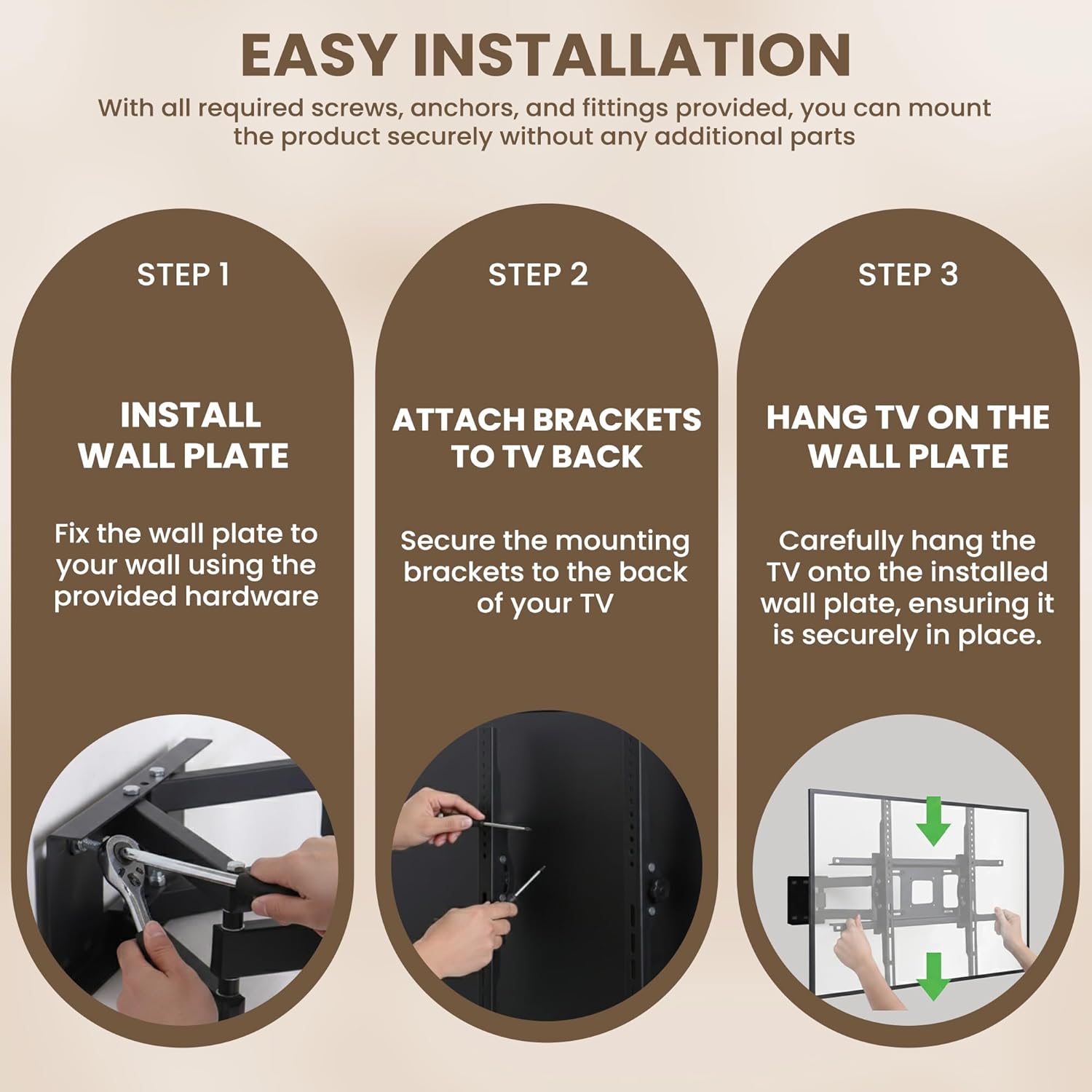 EASY INSTALLATION

With all required screws, anchors, and fittings provided, you can mount the product securely without any additional parts

STEP 1

INSTALL WALL PLATE

Fix the wall plate to your wall using the provided hardware

STEP 2

ATTACH BRACKETS TO TV BACK

Secure the mounting brackets to the back of your TV

STEP 3

HANG TV ON THE WALL PLATE

Carefully hang the TV onto the installed wall plate, ensuring it is securely in place.