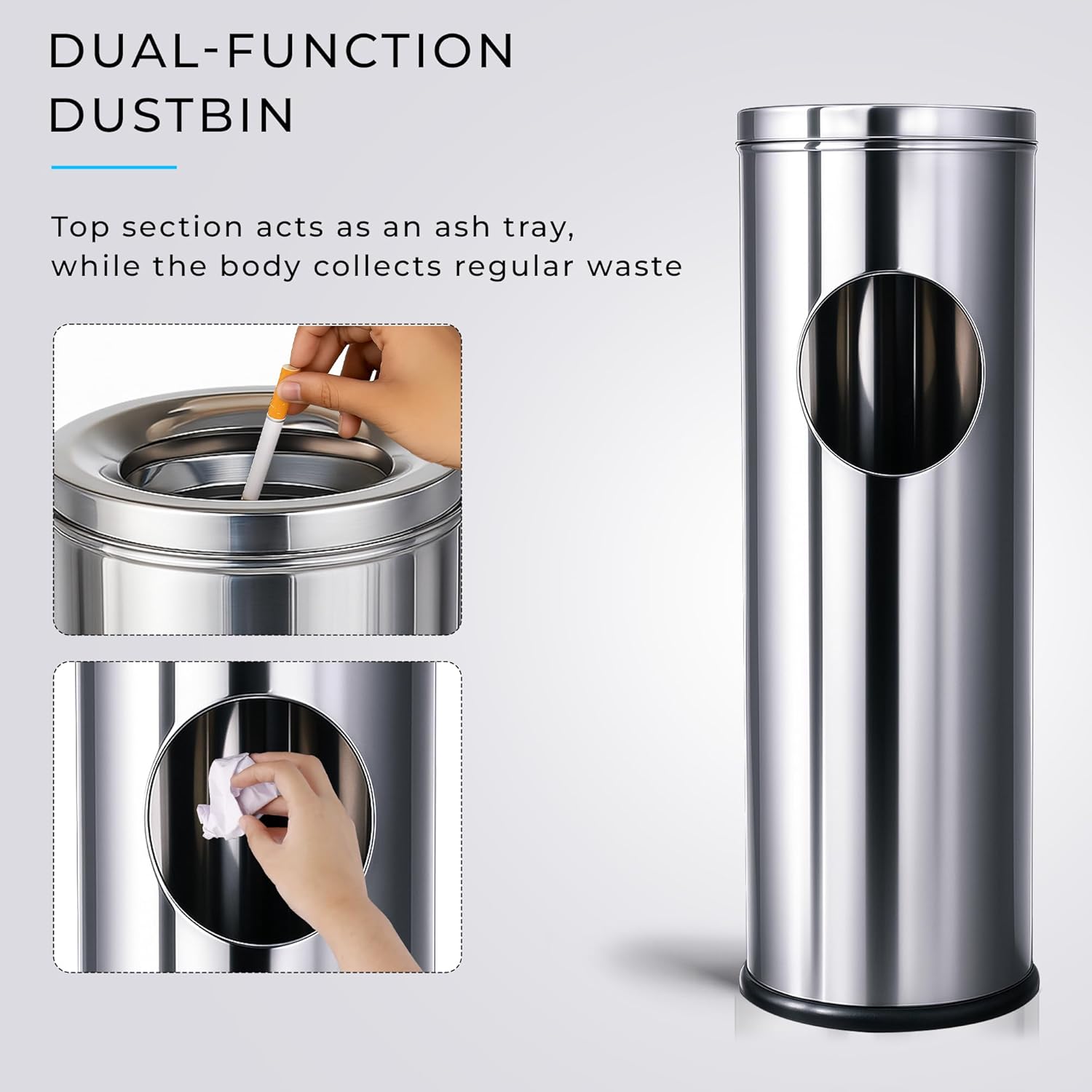 DUAL-FUNCTION DUSTBIN

Top section acts as an ash tray, while the body collects regular waste