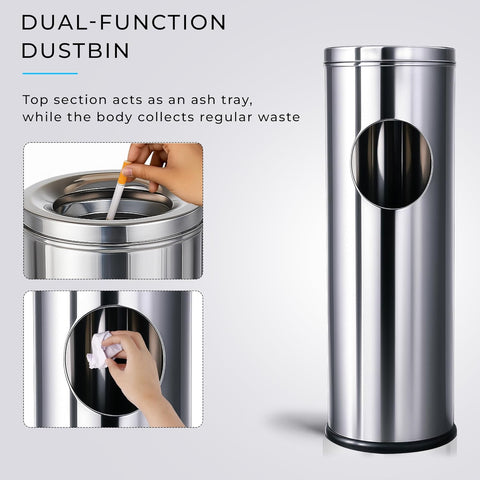 DUAL-FUNCTION DUSTBIN

Top section acts as an ash tray, while the body collects regular waste