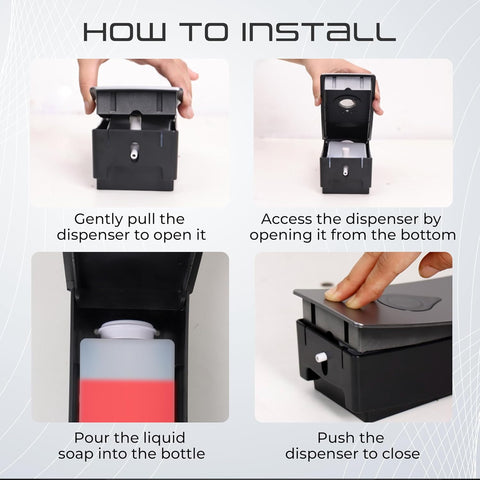 HOW TO INSTALL

Gently pull the dispenser to open it

Access the dispenser by opening it from the bottom

Pour the liquid soap into the bottle

Push the dispenser to close