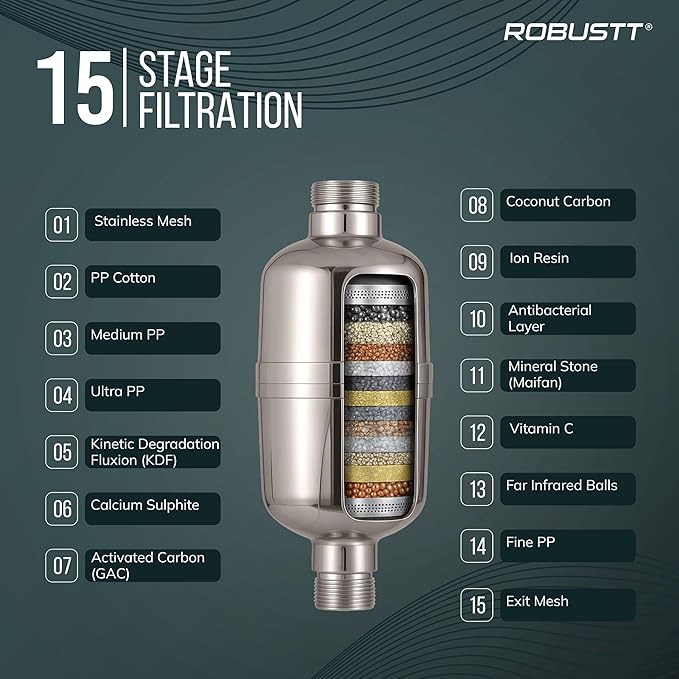 ROBUSTT®

15 STAGE FILTRATION

01 Stainless Mesh

02 PP Cotton

03 Medium PP

04 Ultra PP

05 Kinetic Degradation Fluxion (KDF)

06 Calcium Sulphite

07 Activated Carbon (GAC)

08 Coconut Carbon

09 Ion Resin

10 Antibacterial Layer

11 Mineral Stone (Maifan)

12 Vitamin C

13 Far Infrared Balls

14 Fine PP

15 Exit Mesh