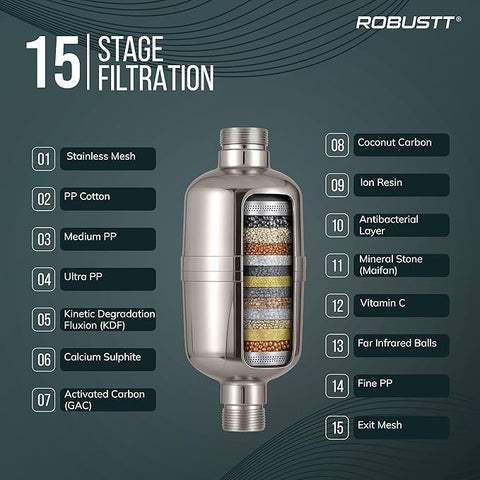 ROBUSTT®

15 STAGE FILTRATION

01 Stainless Mesh

02 PP Cotton

03 Medium PP

04 Ultra PP

05 Kinetic Degradation Fluxion (KDF)

06 Calcium Sulphite

07 Activated Carbon (GAC)

08 Coconut Carbon

09 Ion Resin

10 Antibacterial Layer

11 Mineral Stone (Maifan)

12 Vitamin C

13 Far Infrared Balls

14 Fine PP

15 Exit Mesh