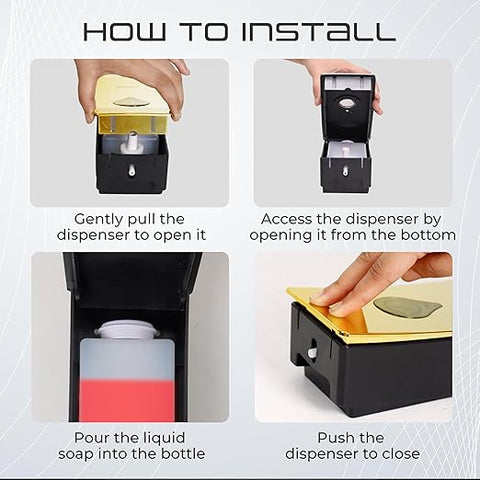 HOW TO INSTALL

Gently pull the dispenser to open it

Access the dispenser by opening it from the bottom

Pour the liquid soap into the bottle

Push the dispenser to close