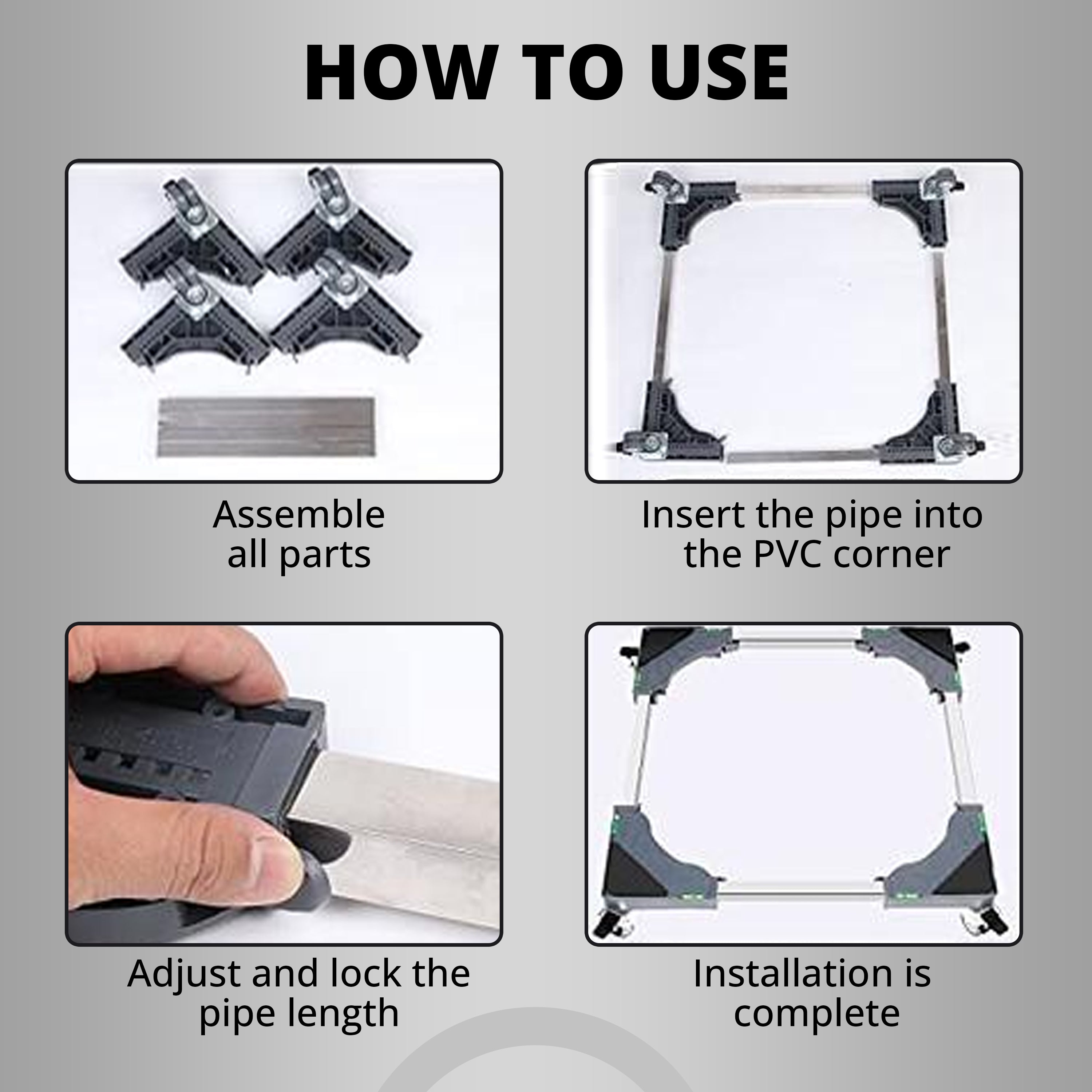 HOW TO USE

Assemble all parts

Insert the pipe into the PVC corner

Adjust and lock the pipe length

Installation is complete