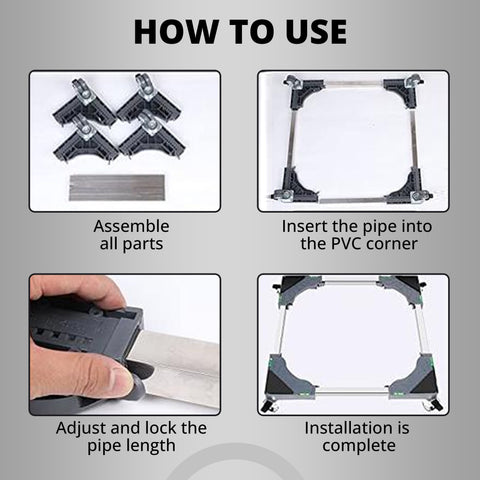 HOW TO USE

Assemble all parts

Insert the pipe into the PVC corner

Adjust and lock the pipe length

Installation is complete