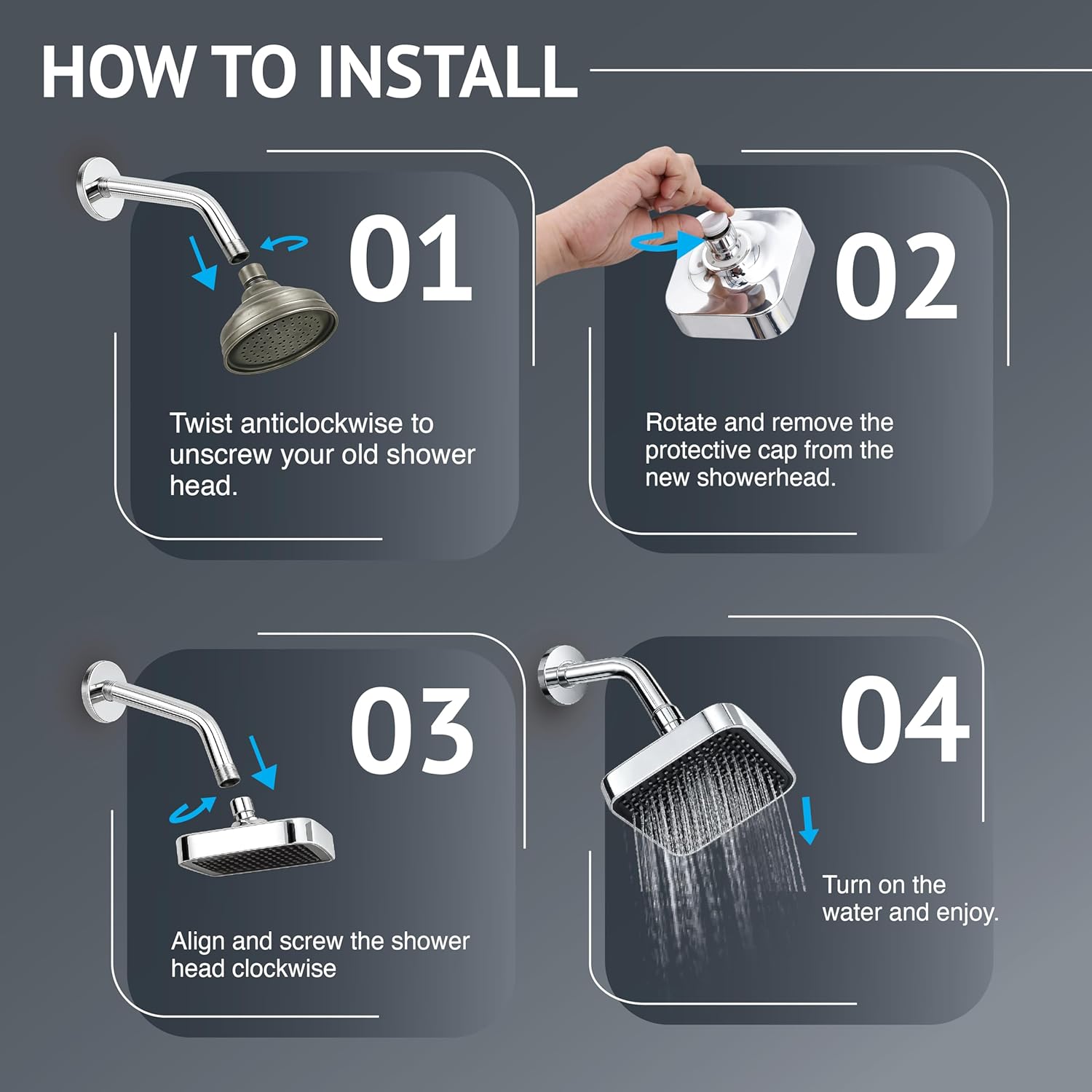 HOW TO INSTALL

01

Twist anticlockwise to unscrew your old shower head.

02

Rotate and remove the protective cap from the new showerhead.

03

Align and screw the shower head clockwise

04

Turn on the water and enjoy.