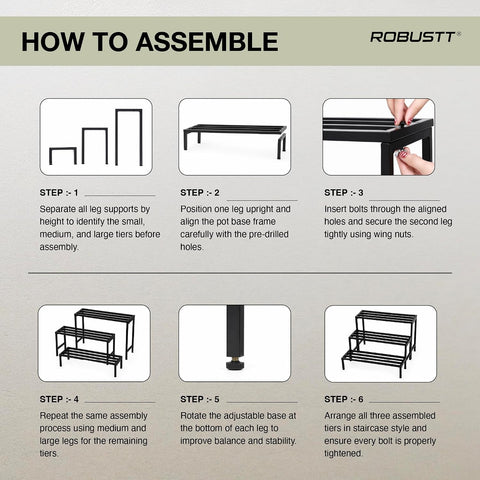 HOW TO ASSEMBLE

ROBUSTT®

STEP :- 1

Separate all leg supports by height to identify the small, medium, and large tiers before assembly.

STEP :- 2

Position one leg upright and align the pot base frame carefully with the pre-drilled holes.

STEP :- 3

Insert bolts through the aligned holes and secure the second leg tightly using wing nuts.

STEP :- 4

Repeat the same assembly process using medium and large legs for the remaining tiers.

STEP :- 5

Rotate the adjustable base at the bottom of each leg to improve balance and stability.

STEP :- 6

Arrange all three assembled tiers in staircase style and ensure every bolt is properly tightened.