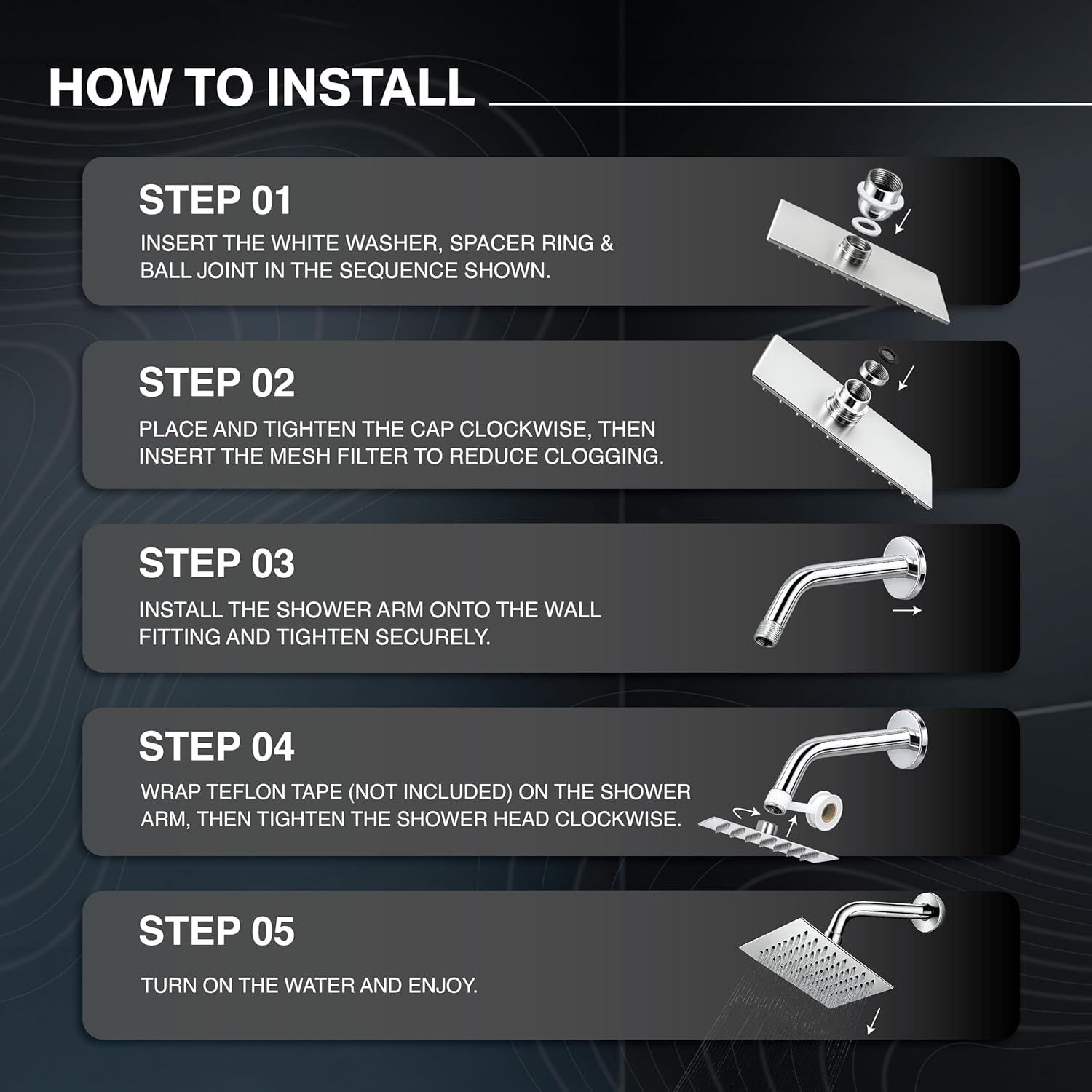 HOW TO INSTALL

STEP 01

INSERT THE WHITE WASHER, SPACER RING & BALL JOINT IN THE SEQUENCE SHOWN.

STEP 02

PLACE AND TIGHTEN THE CAP CLOCKWISE, THEN INSERT THE MESH FILTER TO REDUCE CLOGGING.

STEP 03

INSTALL THE SHOWER ARM ONTO THE WALL FITTING AND TIGHTEN SECURELY.

STEP 04

WRAP TEFLON TAPE (NOT INCLUDED) ON THE SHOWER ARM, THEN TIGHTEN THE SHOWER HEAD CLOCKWISE.

STEP 05

TURN ON THE WATER AND ENJOY.