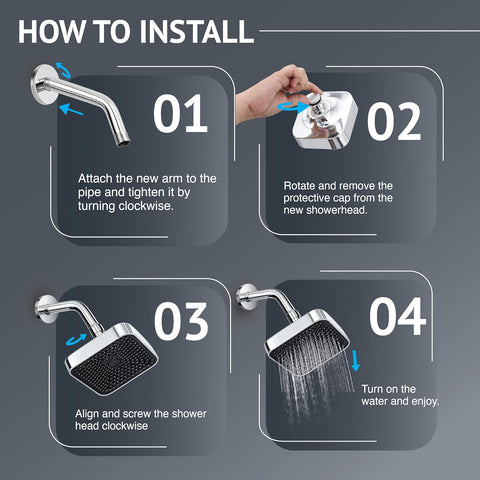 HOW TO INSTALL

01

Attach the new arm to the pipe and tighten it by turning clockwise.

02

Rotate and remove the protective cap from the new showerhead.

03

Align and screw the shower head clockwise

04

Turn on the water and enjoy.