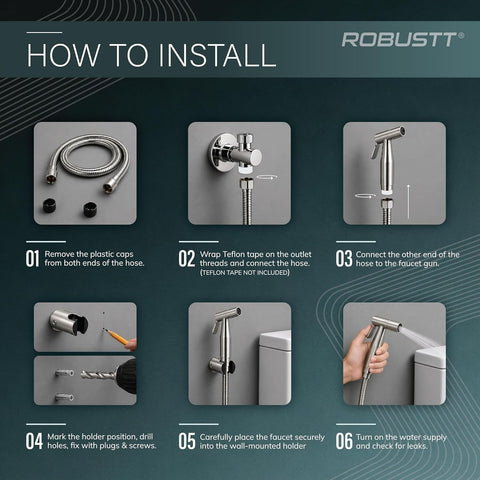 HOW TO INSTALL

ROBUSTT®

01 Remove the plastic caps from both ends of the hose.

02 Wrap Teflon tape on the outlet threads and connect the hose. (TEFLON TAPE NOT INCLUDED)

03 Connect the other end of the hose to the faucet gun.

04 Mark the holder position, drill holes, fix with plugs & screws.

05 Carefully place the faucet securely into the wall-mounted holder

06 Turn on the water supply and check for leaks.