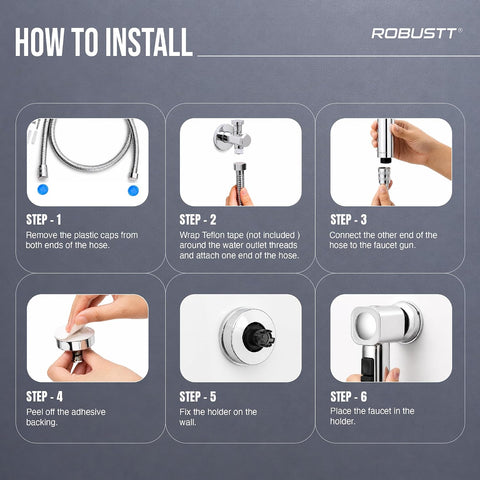 HOW TO INSTALL

ROBUSTT®

STEP - 1
Remove the plastic caps from both ends of the hose.

STEP - 2
Wrap Teflon tape (not included ) around the water outlet threads and attach one end of the hose.

STEP - 3
Connect the other end of the hose to the faucet gun.

STEP - 4
Peel off the adhesive backing.

STEP - 5
Fix the holder on the wall.

STEP - 6
Place the faucet in the holder.