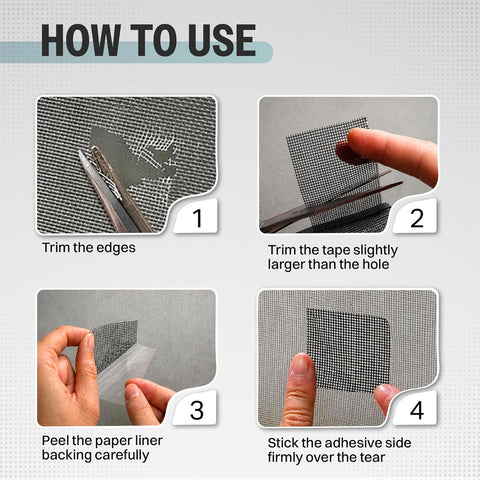 HOW TO USE

1

Trim the edges

2

Trim the tape slightly larger than the hole

3

Peel the paper liner backing carefully

4

Stick the adhesive side firmly over the tear