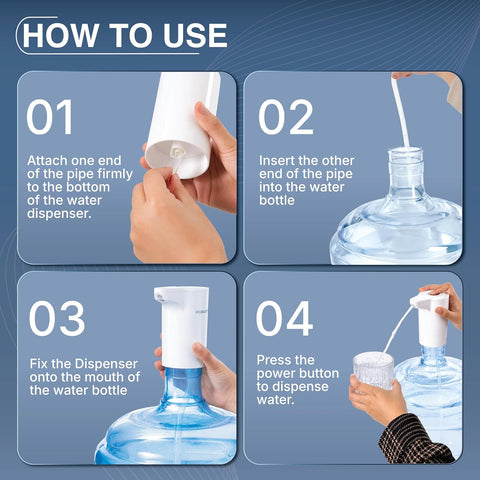 HOW TO USE

01

Attach one end of the pipe firmly to the bottom of the water dispenser.

02

Insert the other end of the pipe into the water bottle

03

Fix the Dispenser onto the mouth of the water bottle

04

Press the power button to dispense water.