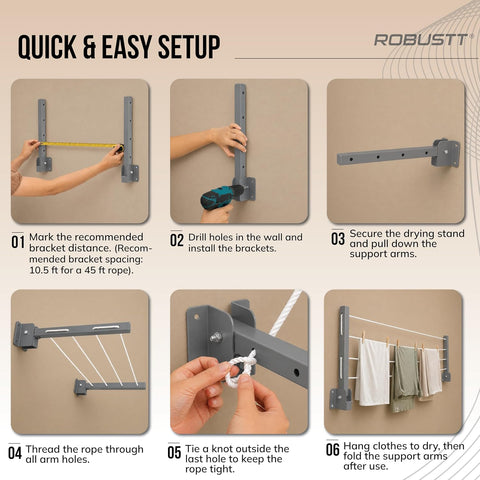 QUICK & EASY SETUP

ROBUSTT®

01 Mark the recommended bracket distance. (Recommended bracket spacing: 10.5 ft for a 45 ft rope).

02 Drill holes in the wall and install the brackets.

03 Secure the drying stand and pull down the support arms.

04 Thread the rope through all arm holes.

05 Tie a knot outside the last hole to keep the rope tight.

06 Hang clothes to dry, then fold the support arms after use.