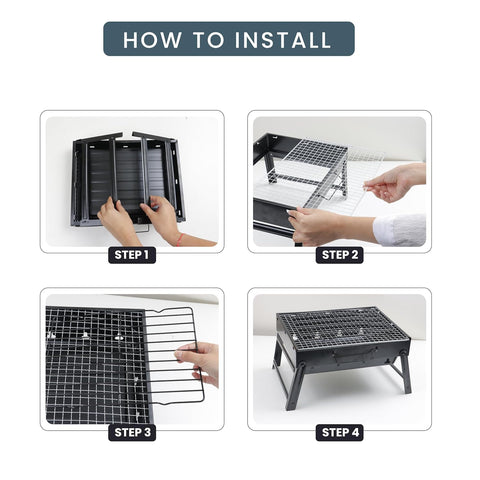 HOW TO INSTALL

STEP 1

STEP 2

STEP 3

STEP 4