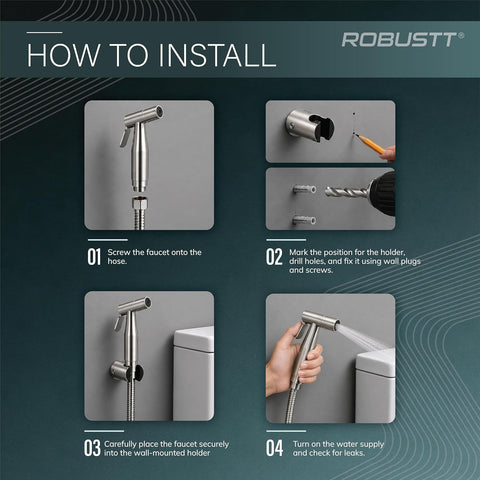 HOW TO INSTALL

ROBUSTT®

01 Screw the faucet onto the hose.

02 Mark the position for the holder, drill holes, and fix it using wall plugs and screws.

03 Carefully place the faucet securely into the wall-mounted holder

04 Turn on the water supply and check for leaks.