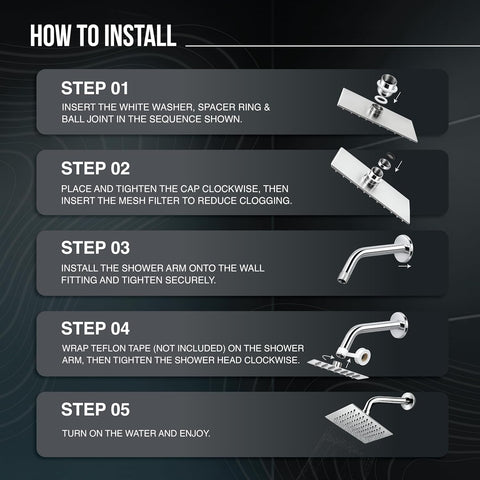 HOW TO INSTALL

STEP 01

INSERT THE WHITE WASHER, SPACER RING & BALL JOINT IN THE SEQUENCE SHOWN.

STEP 02

PLACE AND TIGHTEN THE CAP CLOCKWISE, THEN INSERT THE MESH FILTER TO REDUCE CLOGGING.

STEP 03

INSTALL THE SHOWER ARM ONTO THE WALL FITTING AND TIGHTEN SECURELY.

STEP 04

WRAP TEFLON TAPE (NOT INCLUDED) ON THE SHOWER ARM, THEN TIGHTEN THE SHOWER HEAD CLOCKWISE.

STEP 05

TURN ON THE WATER AND ENJOY.