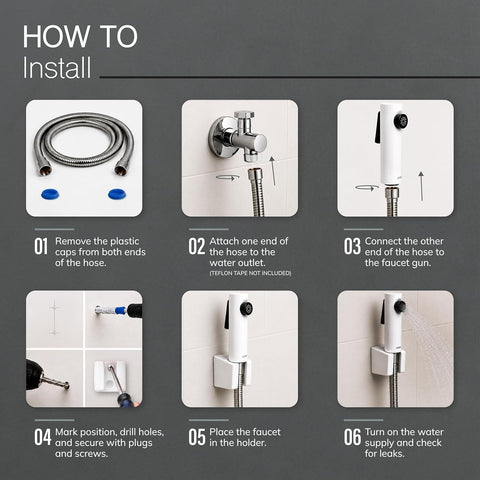 HOW TO
Install

01 Remove the plastic caps from both ends of the hose.

02 Attach one end of the hose to the water outlet.
(TEFLON TAPE NOT INCLUDED)

03 Connect the other end of the hose to the faucet gun.

04 Mark position, drill holes, and secure with plugs and screws.

05 Place the faucet in the holder.

06 Turn on the water supply and check for leaks.