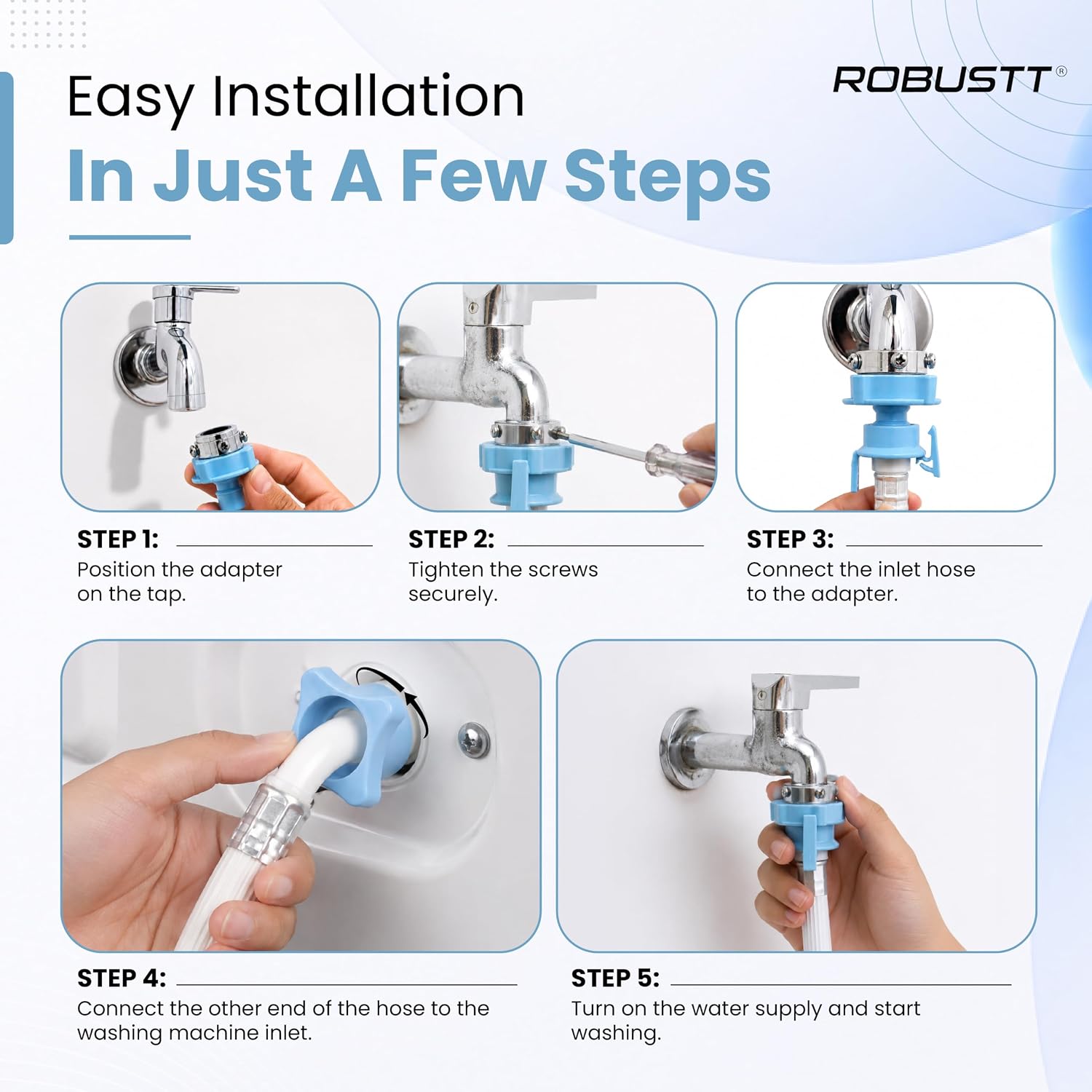 Easy Installation
In Just A Few Steps

ROBUSTT®

STEP 1:
Position the adapter on the tap.

STEP 2:
Tighten the screws securely.

STEP 3:
Connect the inlet hose to the adapter.

STEP 4:
Connect the other end of the hose to the washing machine inlet.

STEP 5:
Turn on the water supply and start washing.