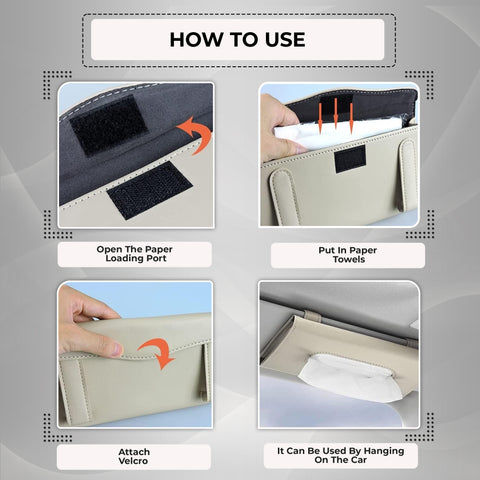 HOW TO USE

Open The Paper Loading Port

Put In Paper Towels

Attach Velcro

It Can Be Used By Hanging On The Car