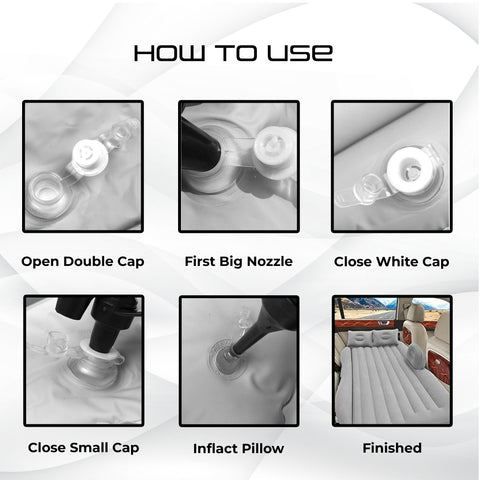 HOW TO USE

Open Double Cap

First Big Nozzle

Close White Cap

Close Small Cap

Inflact Pillow

Finished