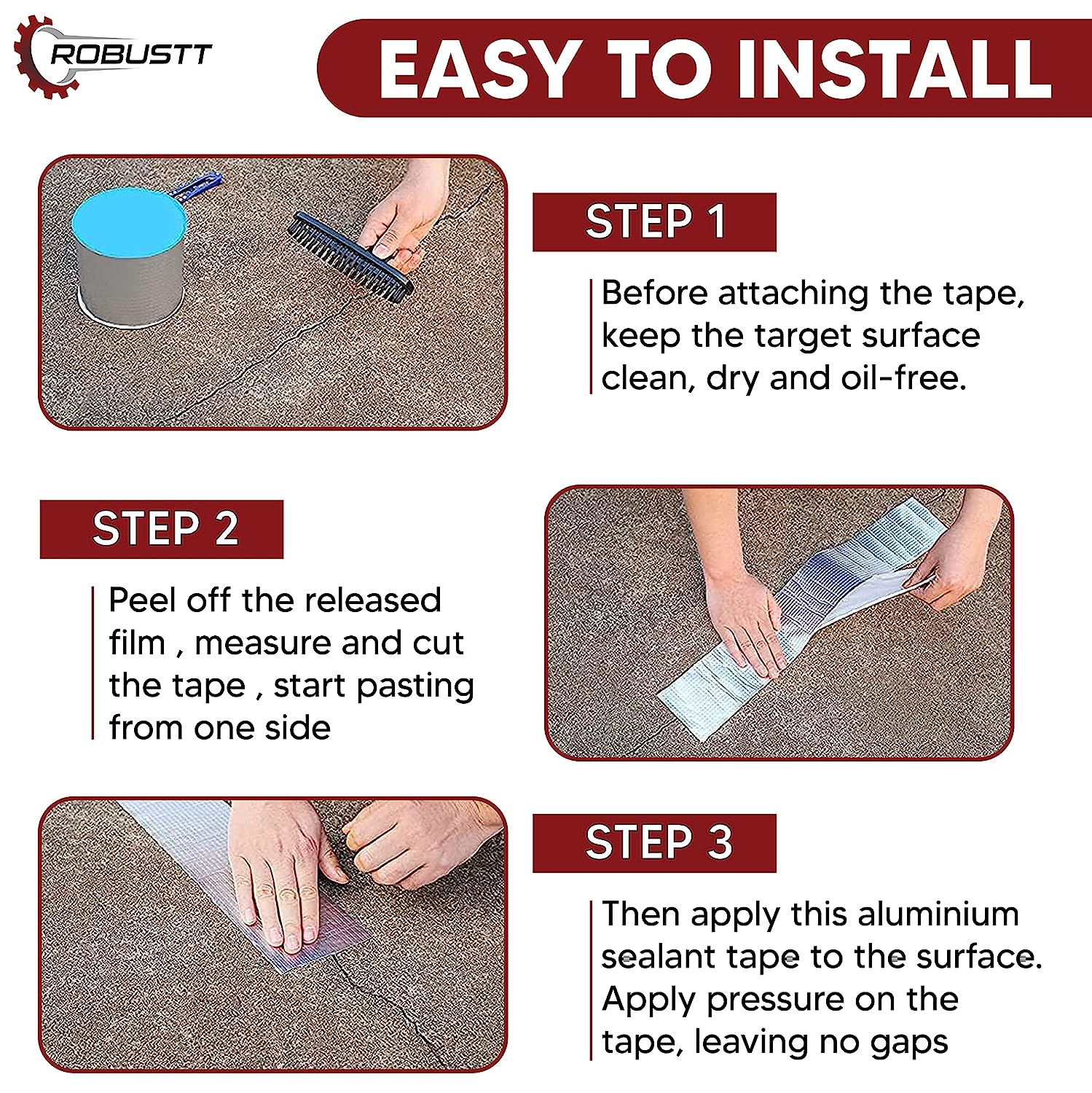 ROBUSTT

EASY TO INSTALL

STEP 1

Before attaching the tape, keep the target surface clean, dry and oil-free.

STEP 2

Peel off the released film , measure and cut the tape , start pasting from one side

STEP 3

Then apply this aluminium sealant tape to the surface. Apply pressure on the tape, leaving no gaps