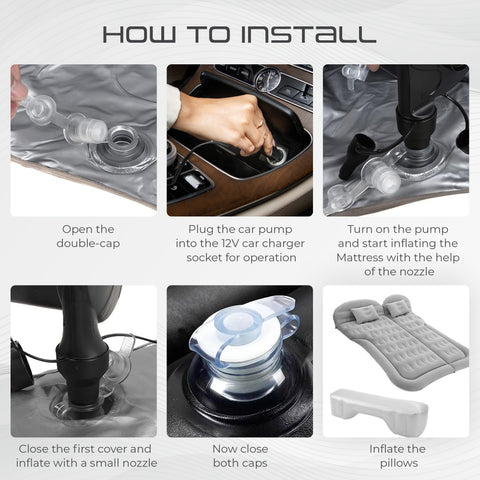 HOW TO INSTALL

Open the double-cap

Plug the car pump into the 12V car charger socket for operation

Turn on the pump and start inflating the Mattress with the help of the nozzle

Close the first cover and inflate with a small nozzle

Now close both caps

Inflate the pillows